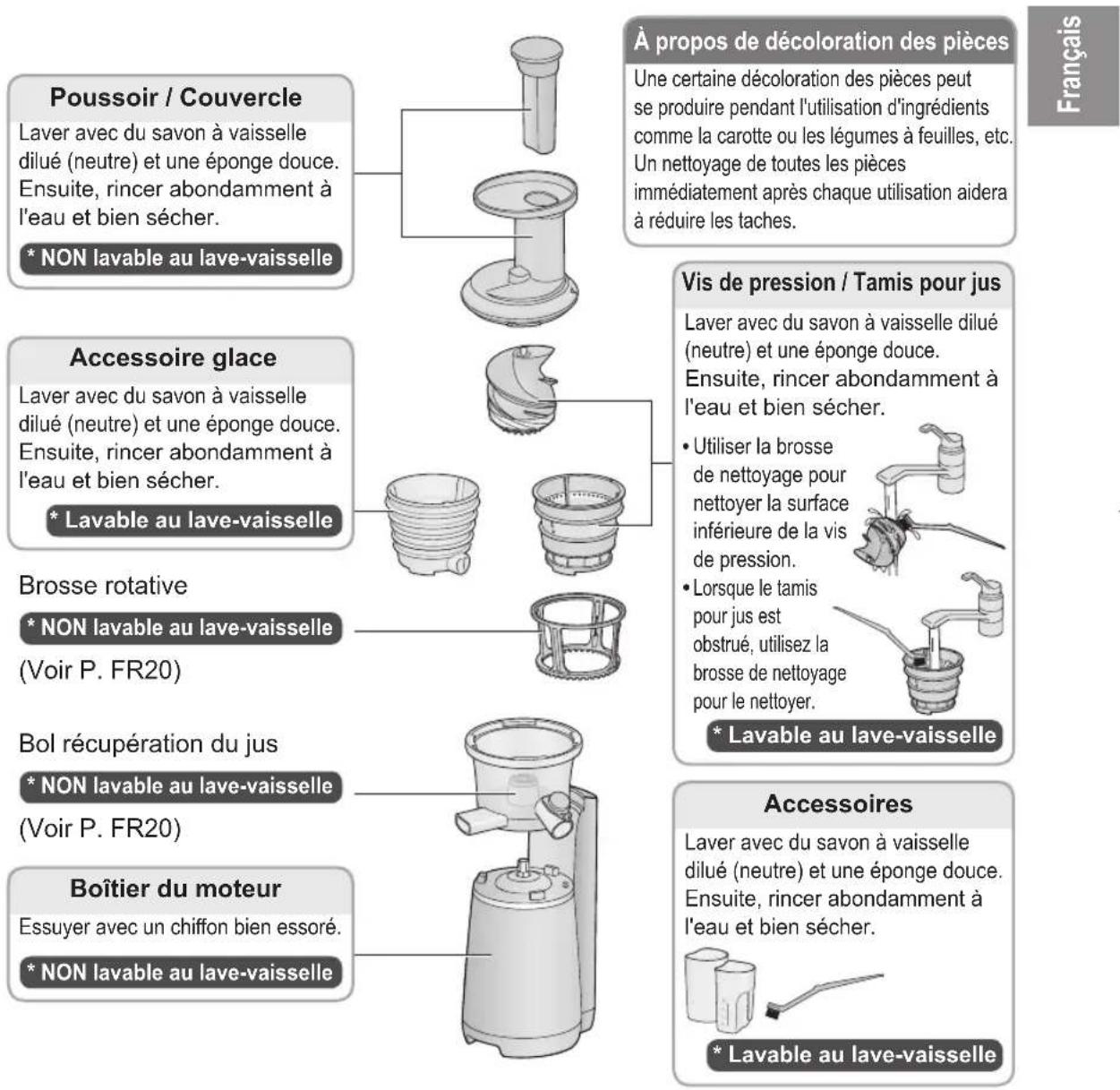 Poussoir / Couvercle

Laver avec du savon à vaisselle dilué (neutre) et une éponge douce. Ensuite, rincer abondamment à l'eau et bien sécher.

* NON lavable au lave-vaisselle

Accessoire glace

Laver avec du savon à vaisselle dilué (neutre) et une éponge douce. Ensuite, rincer abondamment à l'eau et bien sécher.

* Lavable au lave-vaisselle

Brosse rotative

* NON lavable au lave-vaisselle

(Voir P. FR20)

Bol récupération du jus

* NON lavable au lave-vaisselle

(Voir P. FR20)

Boîtier du moteur

Essuyer avec un chiffon bien essoré.

* NON lavable au lave-vaisselle

À propos de décoloration des pièces

Une certaine décoloration des pièces peut se produire pendant l'utilisation d'ingrédients comme la carotte ou les légumes à feuilles, etc. Un nettoyage de toutes les pièces immédiatement après chaque utilisation aidera à réduire les taches.

Français

Vis de pression / Tamis pour jus

Laver avec du savon à vaisselle dilué (neutre) et une éponge douce. Ensuite, rincer abondamment à l'eau et bien sécher.

• Utiliser la brosse de nettoyage pour nettoyer la surface inférieure de la vis de pression.

• Lorsque le tamis pour jus est obstrué, utilisez la brosse de nettoyage pour le nettoyer.

* Lavable au lave-vaisselle

Accessoires

Laver avec du savon à vaisselle dilué (neutre) et une éponge douce. Ensuite, rincer abondamment à l'eau et bien sécher.

* Lavable au lave-vaisselle