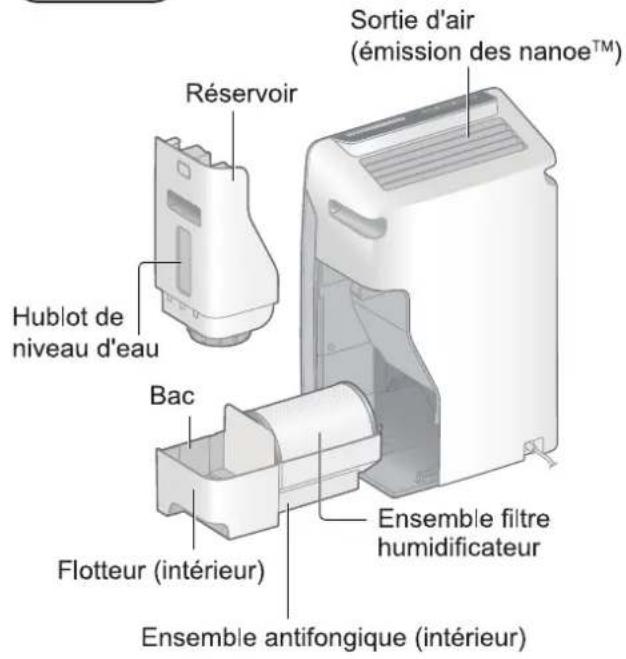 Sortie d'air
(émission des nanoe™)

Réservoir

Hublot de niveau d'eau

Bac

Ensemble filtre humidificateur

Flotteur (intérieur)

Ensemble antifongique (intérieur)