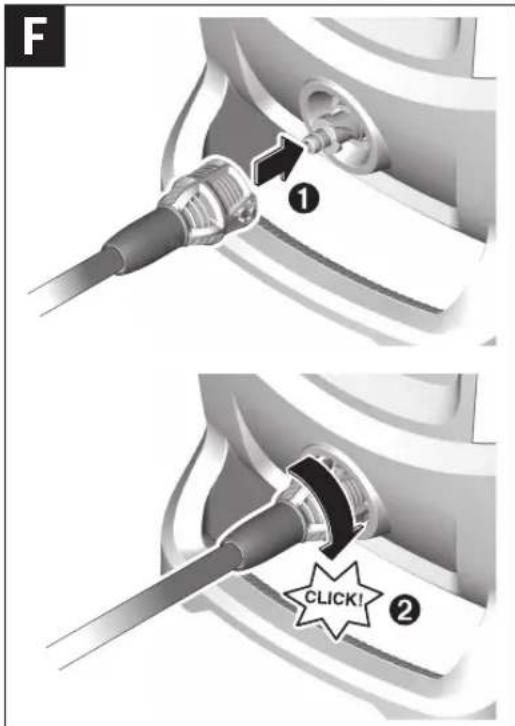 F

1

CLICK!

2