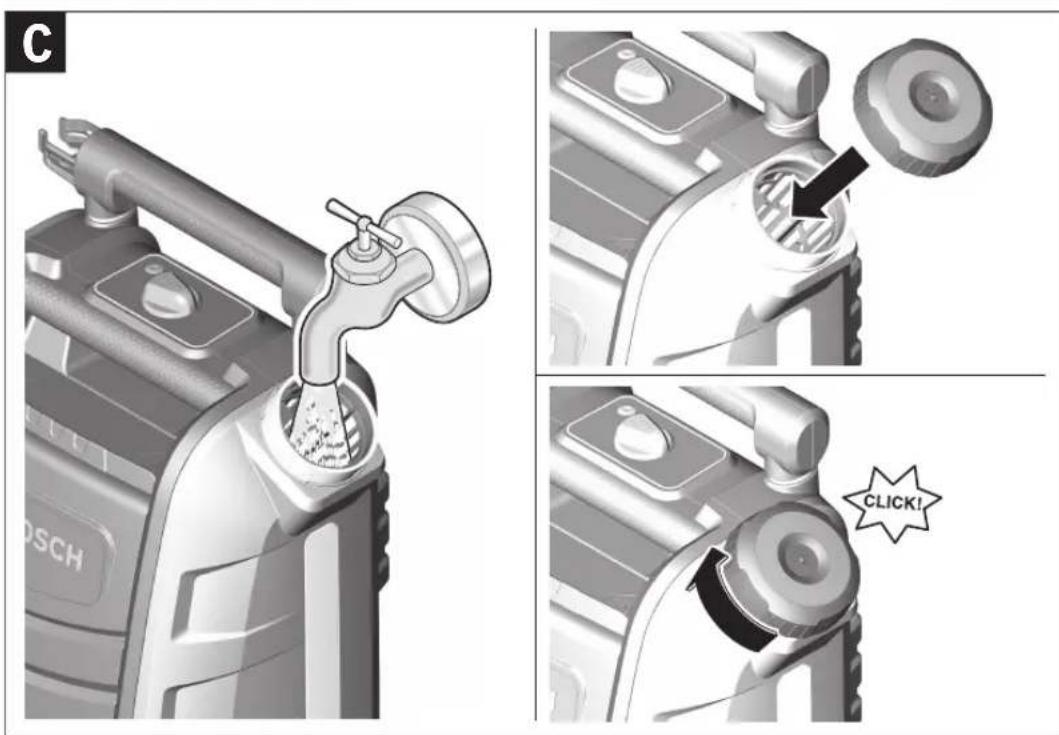 C

OSCH

CLICK!