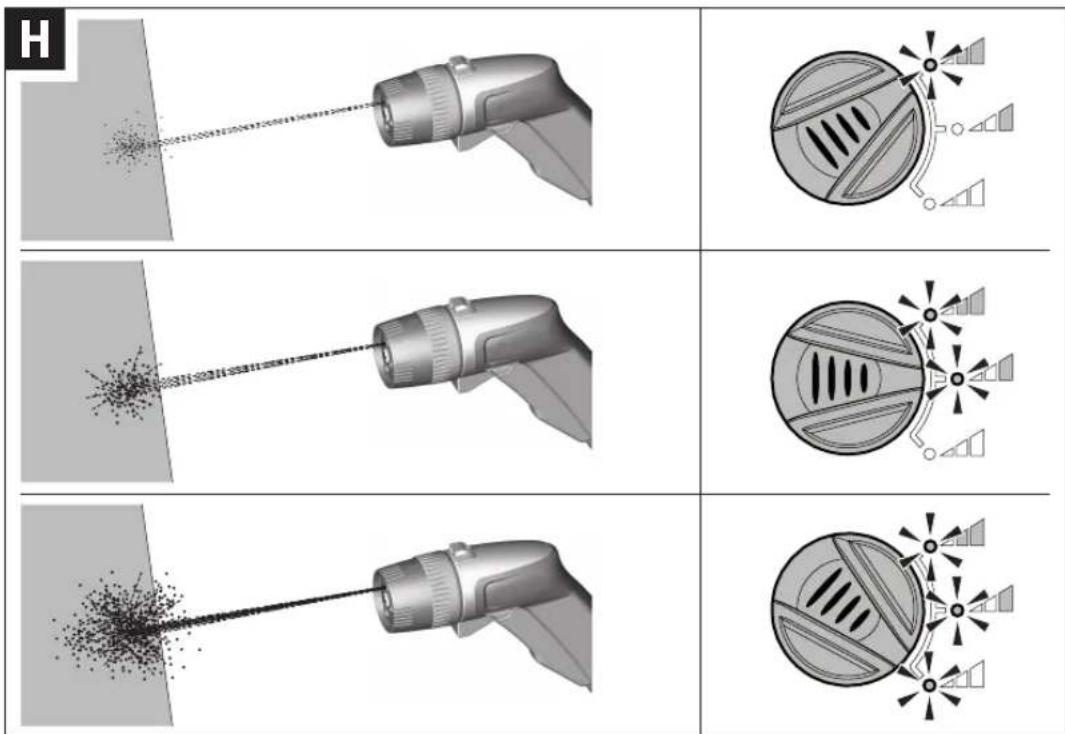 H