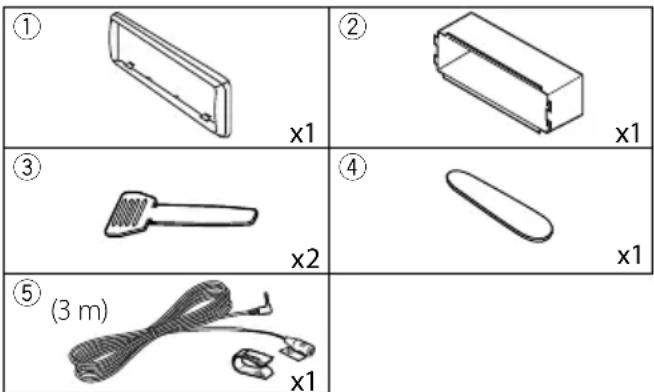 | ① x1 | ② x1 |
|---|---|
| ③ x2 | ④ x1 |
| ⑤ (3 m) x1 | |