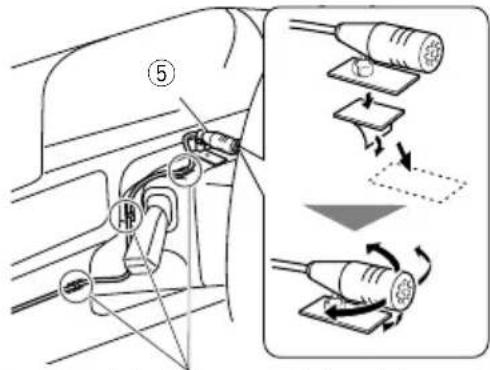 ⑤