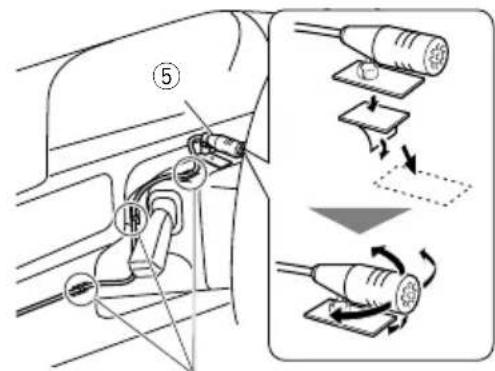 ⑤