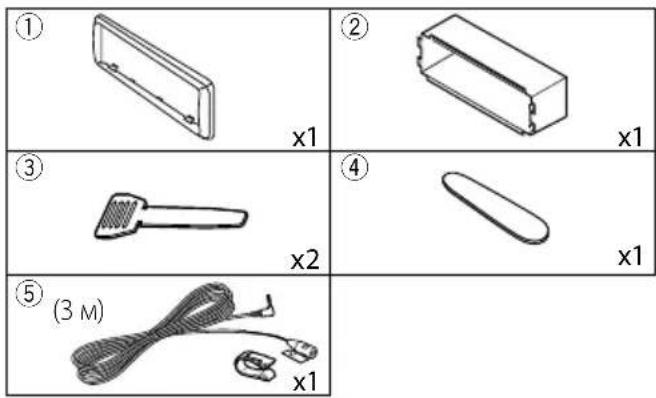 ①
x1

②
x1

③
x2

④
x1

⑤
(3 м)
x1