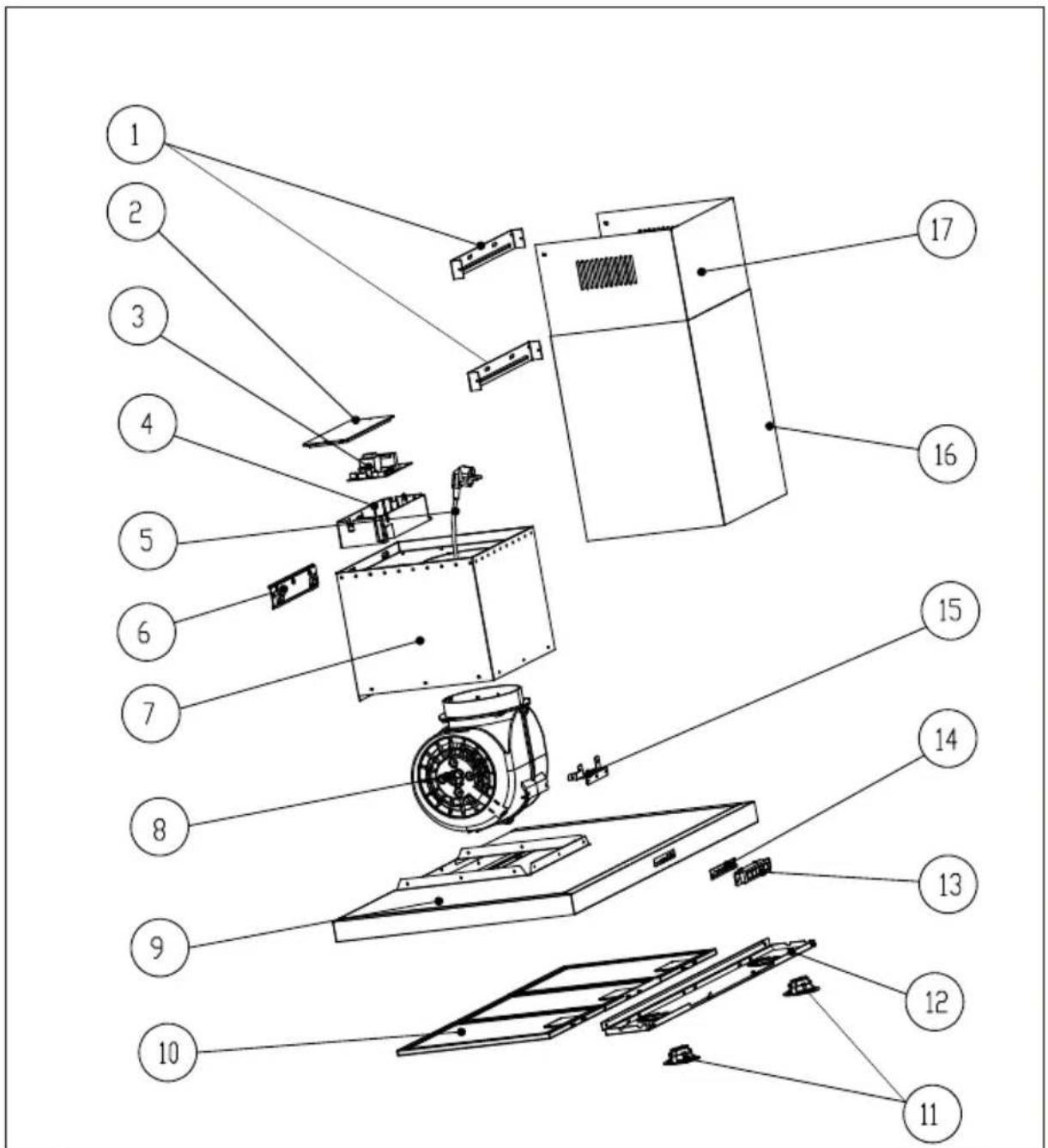 1
2
3
4
5
6
7
8
9
10
17
16
15
14
13
12
11