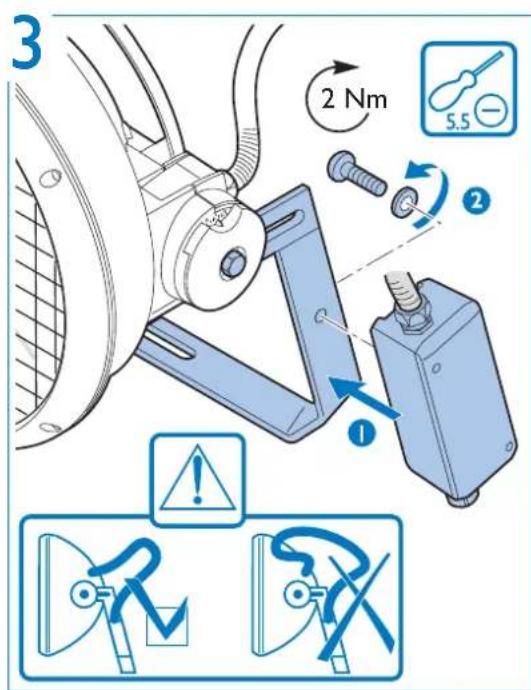 3

2 Nm

5.5

2

1