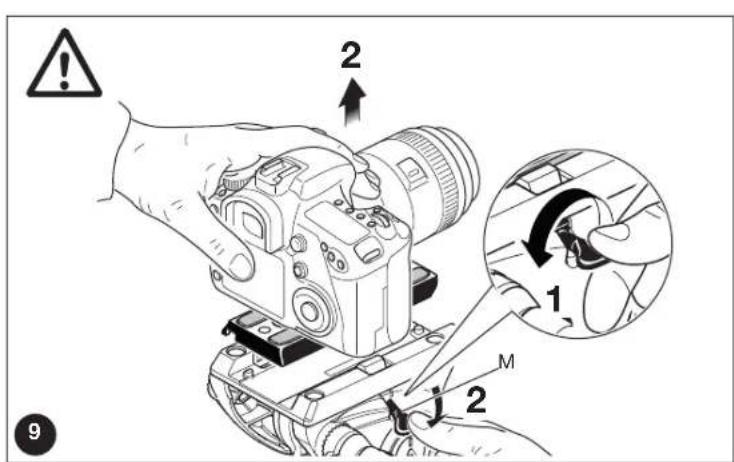 2

1

M

2

9