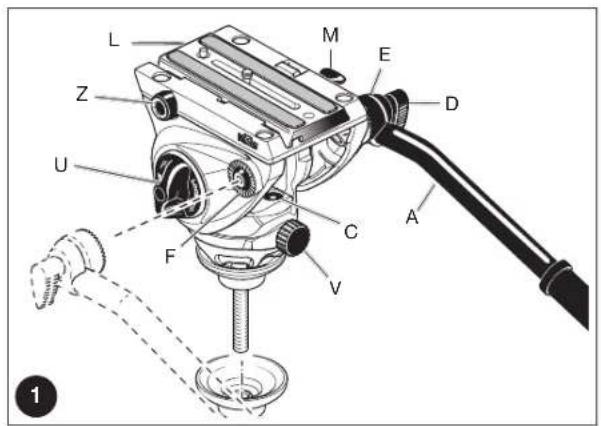 L
M
E
Z
D
U
A
C
F
V
1