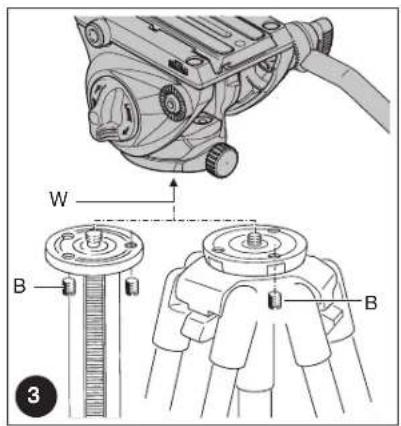 W

B

B

3