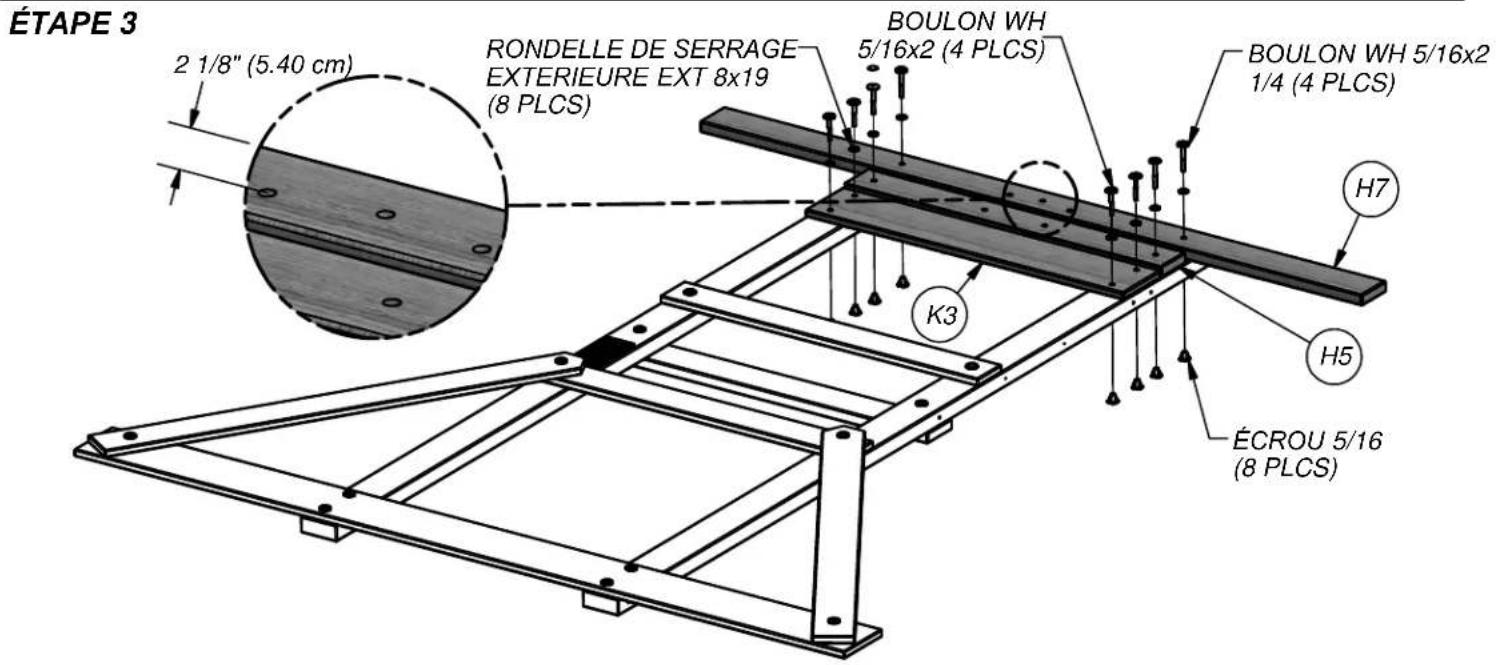 ÉTAPE 3

2 1/8" (5.40 cm)

RONDELLE DE SERRAGE EXTERIEURE EXT 8x19 (8 PLCS)

BOULON WH 5/16x2 (4 PLCS)

BOULON WH 5/16x2 1/4 (4 PLCS)

H7

K3

H5

ÉCROU 5/16 (8 PLCS)