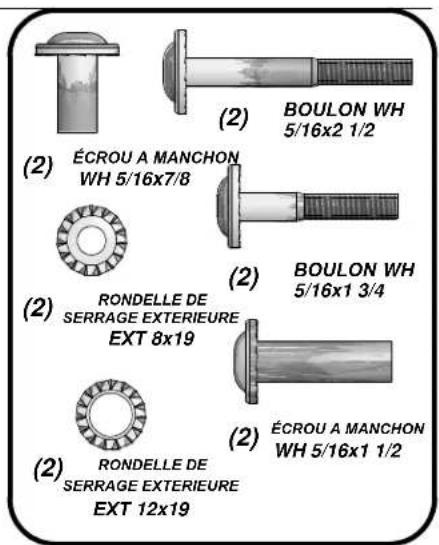 (2) BOULON WH 5/16x2 1/2

(2) ÉCROU A MANCHON WH 5/16x7/8

(2) BOULON WH 5/16x1 3/4

(2) RONDELLE DE SERRAGE EXTERIEURE EXT 8x19

(2) ÉCROU A MANCHON WH 5/16x1 1/2

(2) RONDELLE DE SERRAGE EXTERIEURE EXT 12x19