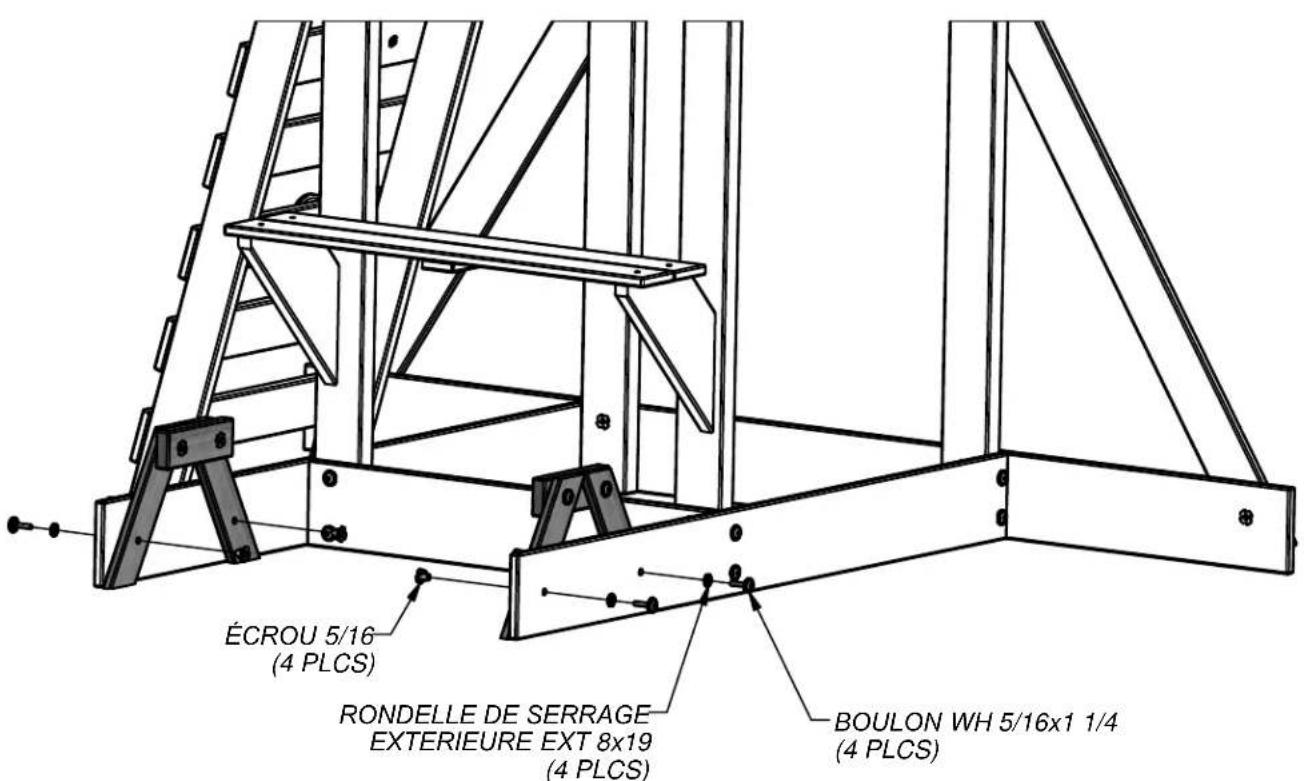 ÉCROU 5/16
(4 PLCS)

RONDELLE DE SERRAGE
EXTERIEURE EXT 8x19
(4 PLCS)

BOULON WH 5/16x1 1/4
(4 PLCS)