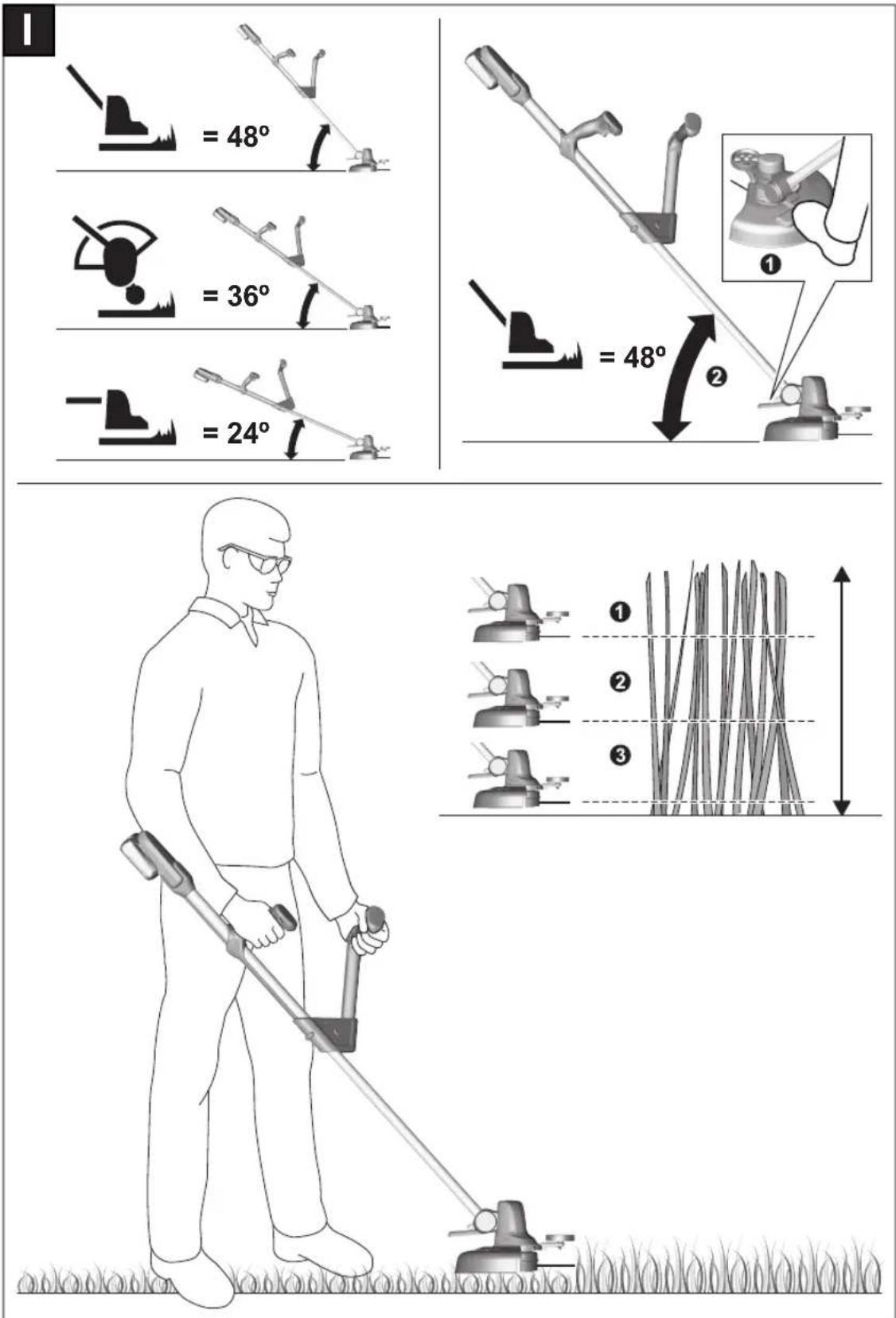 I

= 48º

= 36º

= 24º

1

= 48º

2

1

2

3