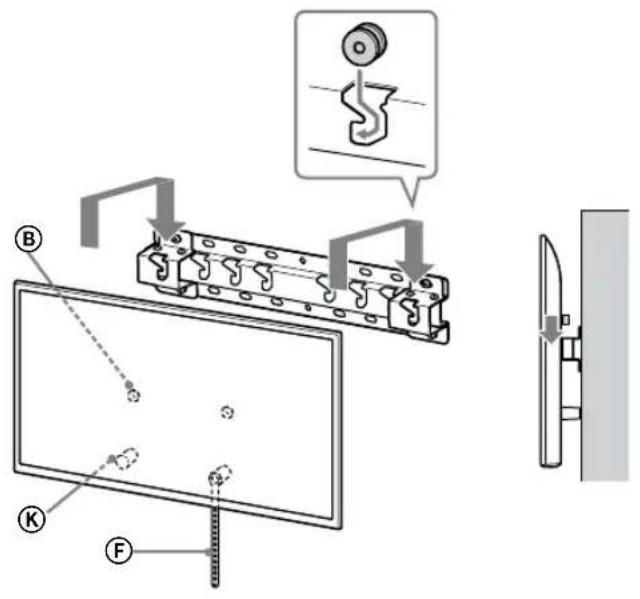 B

K

F