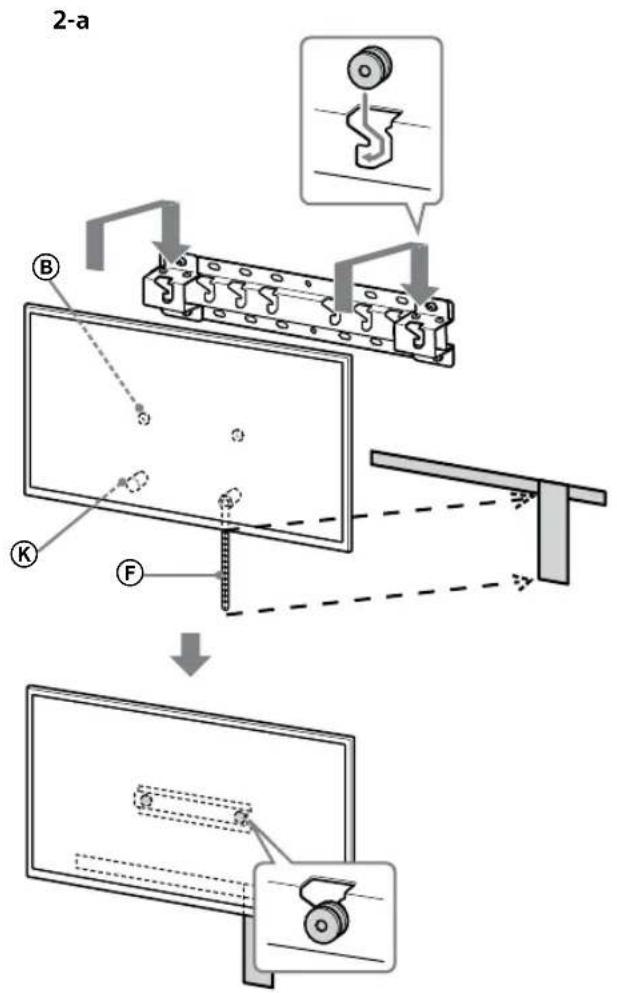 2-a

B

K

F