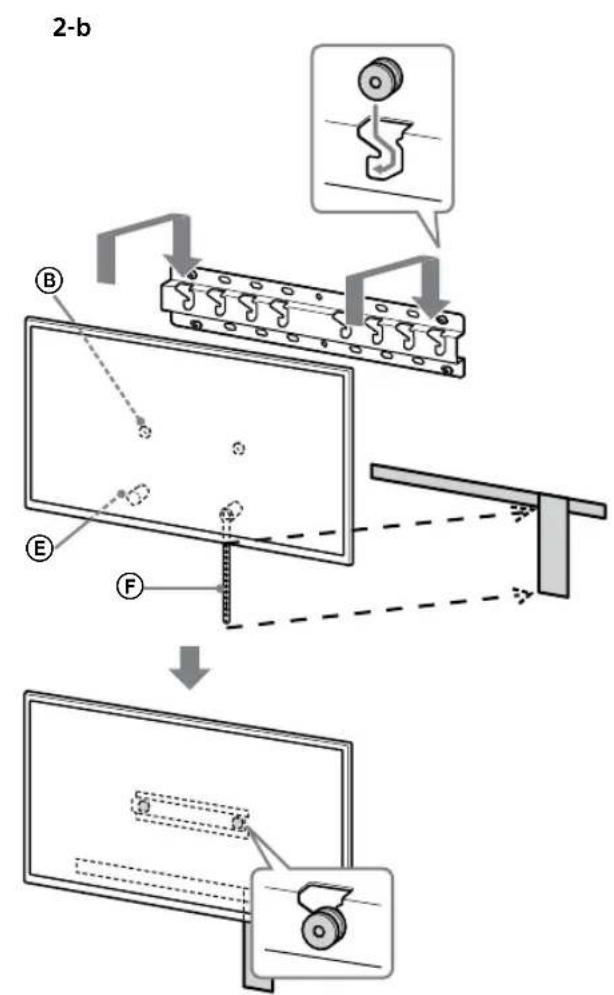 2-b

B

E

F