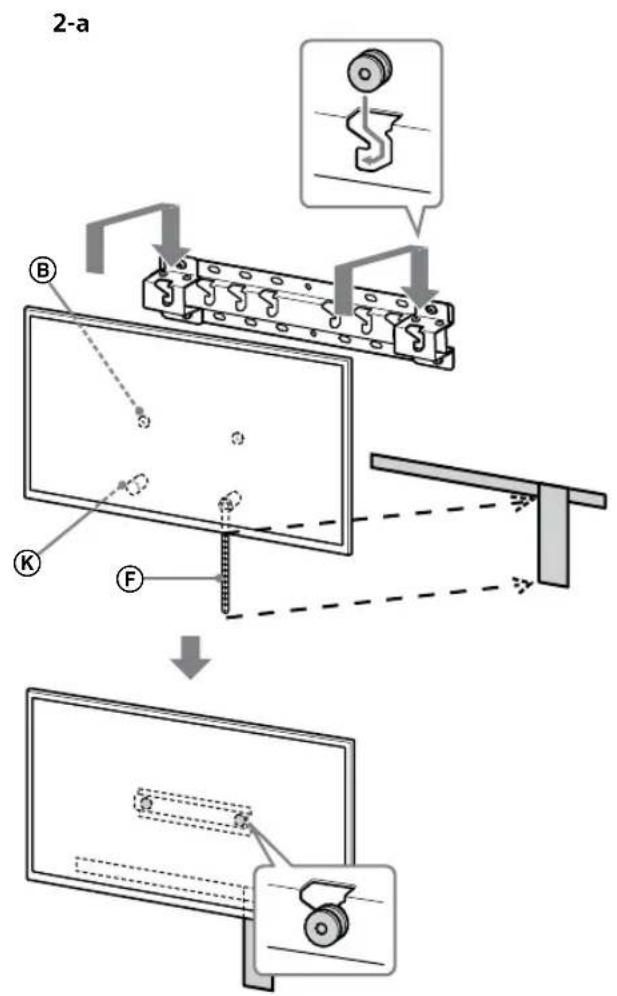 2-a

B

K

F