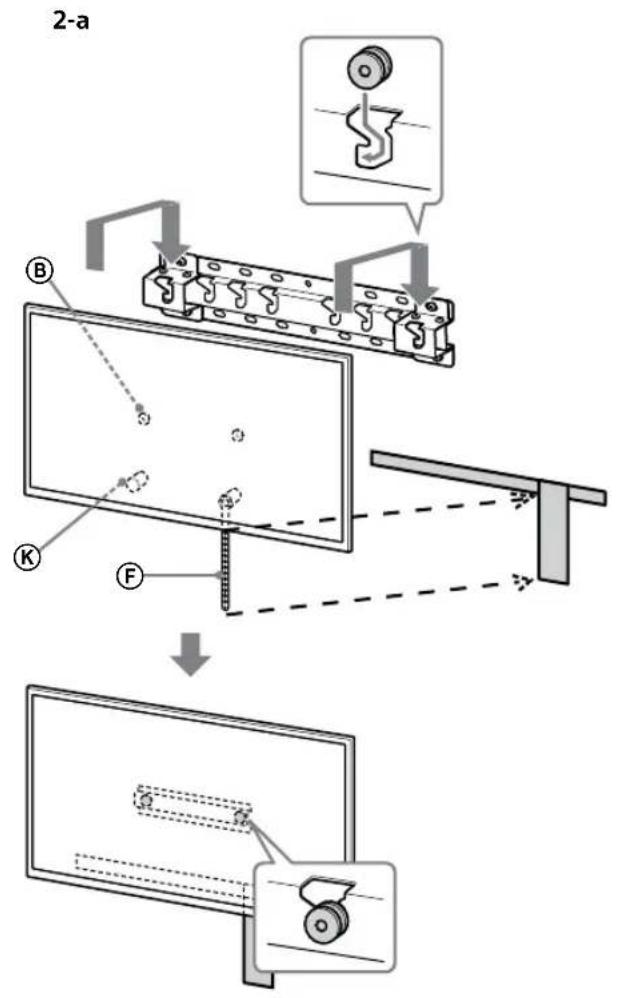 2-a

B

K

F