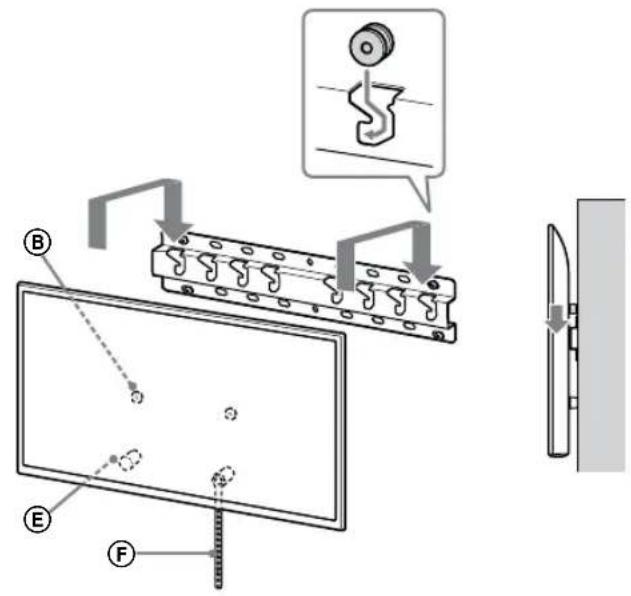 B
E
F