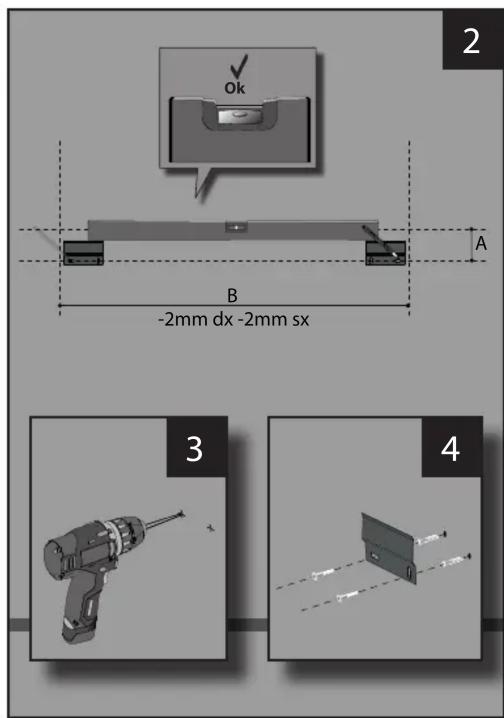 2

Ok

A

B
-2mm dx -2mm sx

3

4