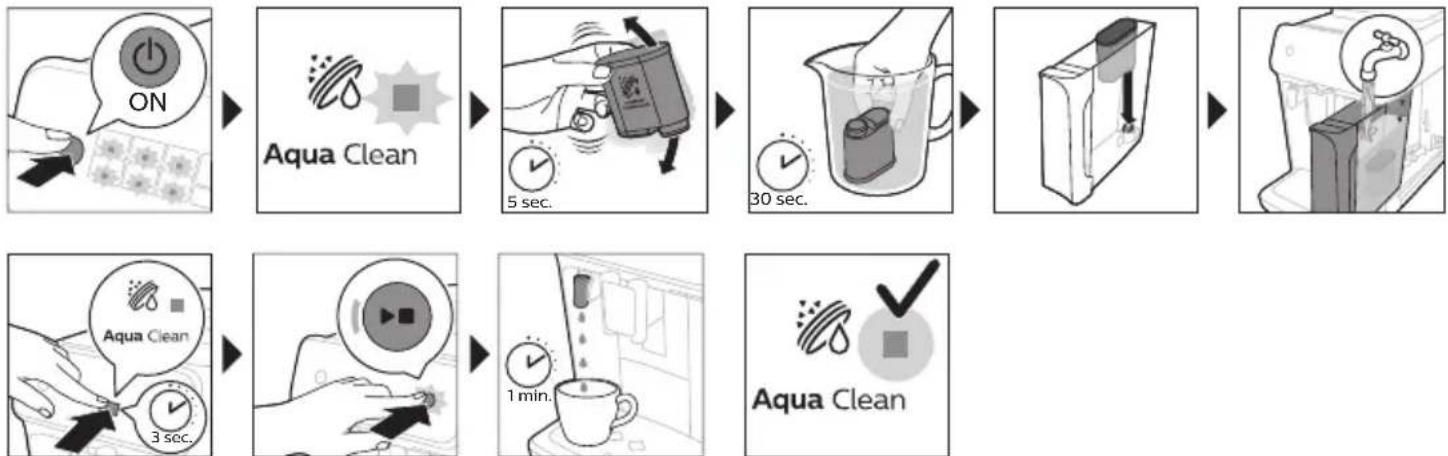 ON

Aqua Clean

5 sec.

30 sec.

Aqua Clean

3 sec.

1 min.

Aqua Clean