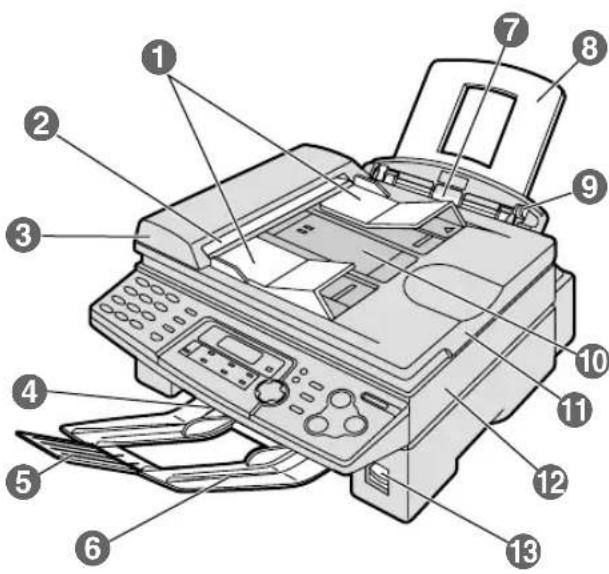 1
2
3
4
5
6
7
8
9
10
11
12
13