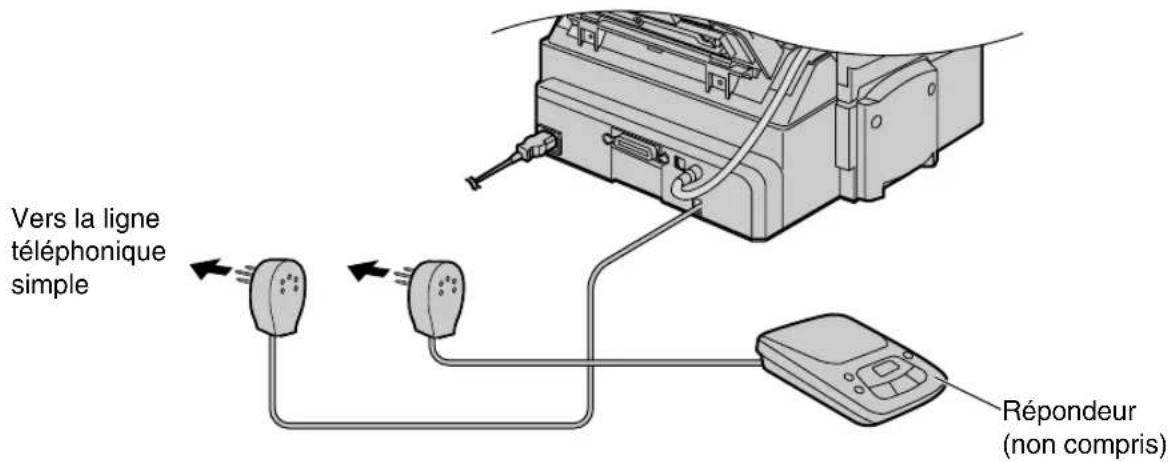 Vers la ligne téléphonique simple

Répondeur (non compris)