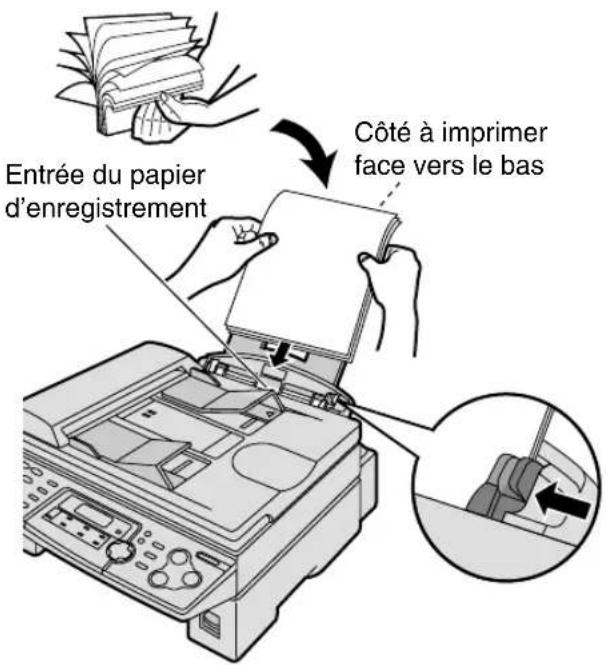 Côté à imprimer face vers le bas

Entrée du papier d'enregistrement