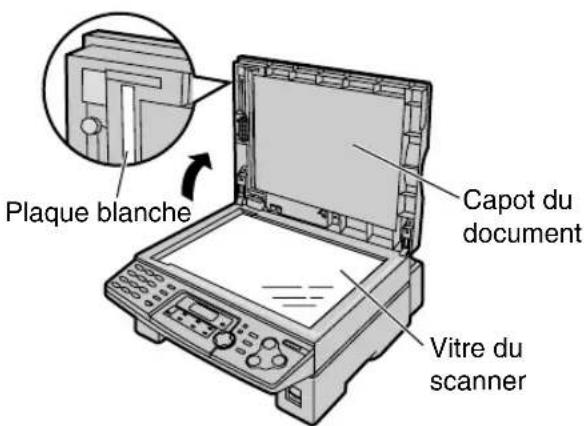 Plaque blanche

Capot du document

Vitre du scanner