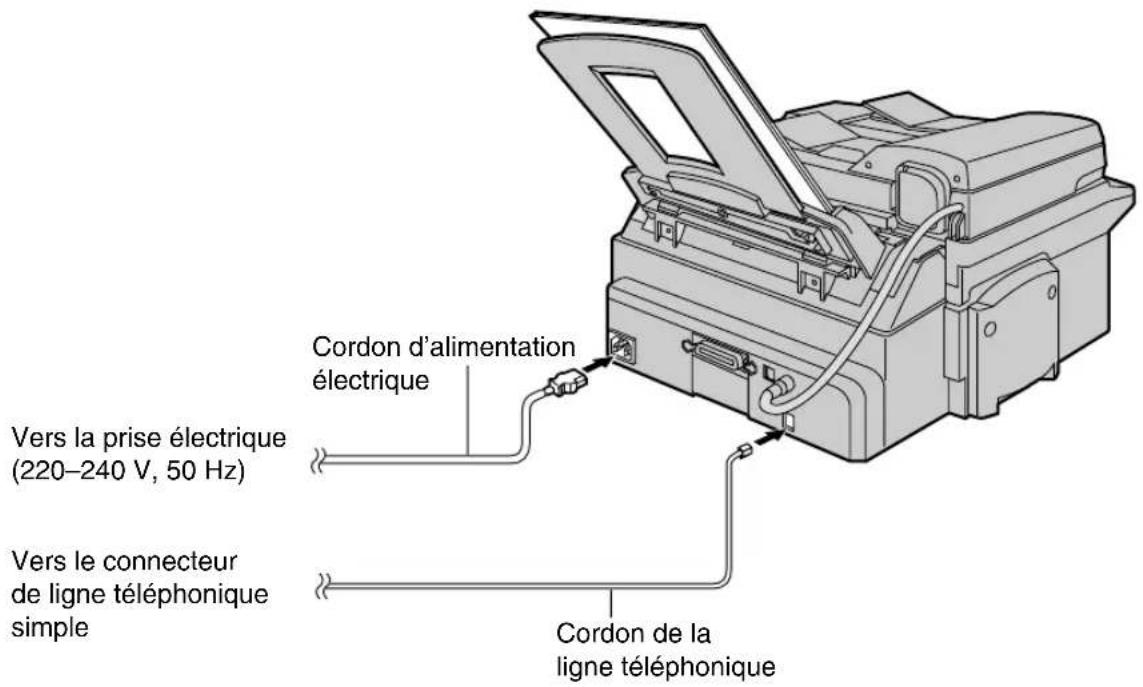 Cordon d'alimentation électrique

Vers la prise électrique (220–240 V, 50 Hz)

Vers le connecteur de ligne téléphonique simple

Cordon de la ligne téléphonique