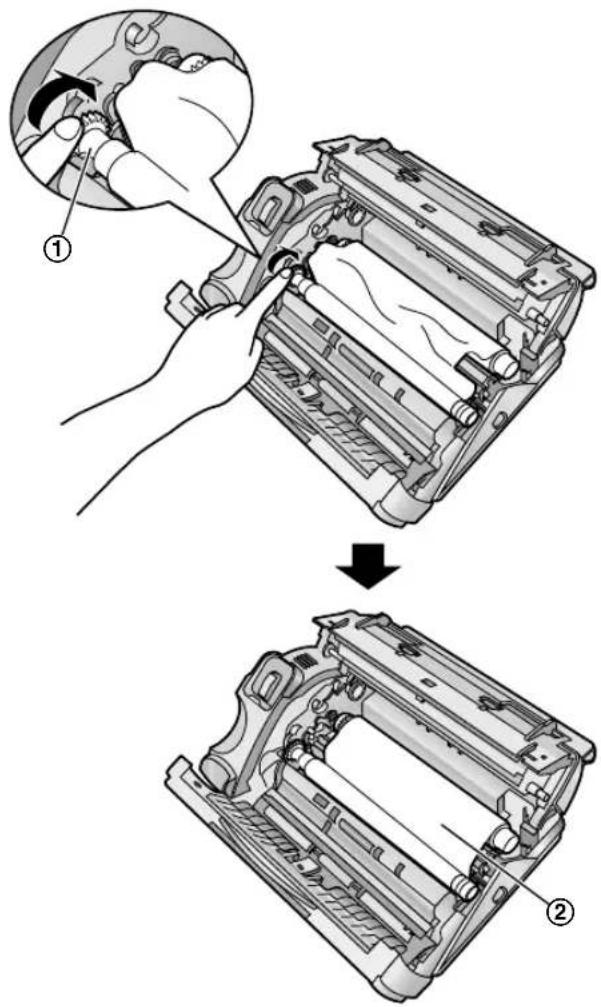 ①

②