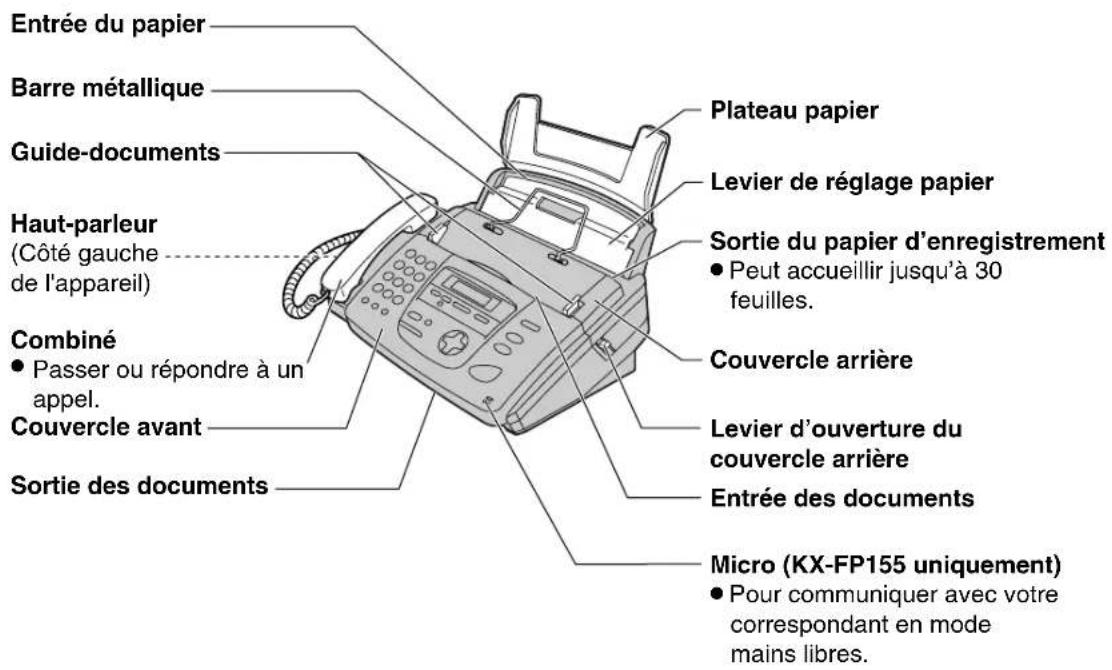 Entrée du papier

Barre métallique

Guide-documents

Haut-parleur
(Côté gauche de l'appareil)

Combiné
● Passer ou répondre à un appel.

Couvercle avant

Sortie des documents

Plateau papier

Levier de réglage papier

Sortie du papier d'enregistrement
● Peut accueillir jusqu'à 30 feuilles.

Couvercle arrière

Levier d'ouverture du couvercle arrière

Entrée des documents

Micro (KX-FP155 uniquement)
● Pour communiquer avec votre correspondant en mode mains libres.