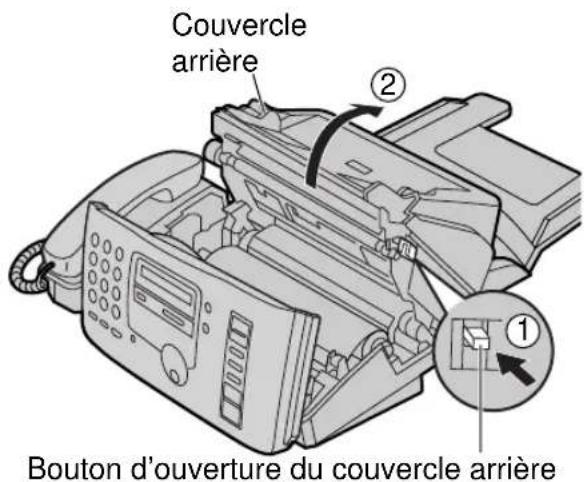 Couvercle arrière

②

①

Bouton d'ouverture du couvercle arrière