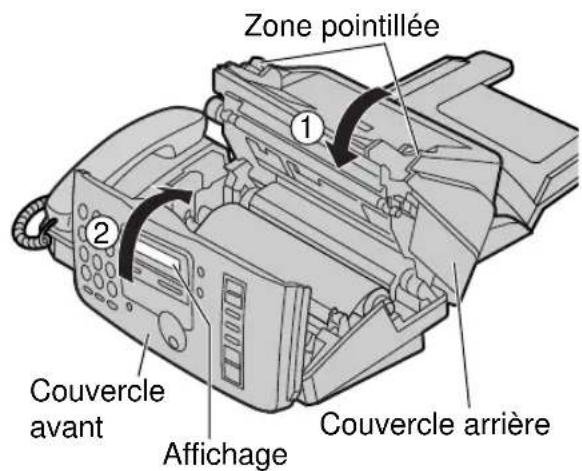 Zone pointillée

1

2

Couvercle avant

Affichage

Couvercle arrière