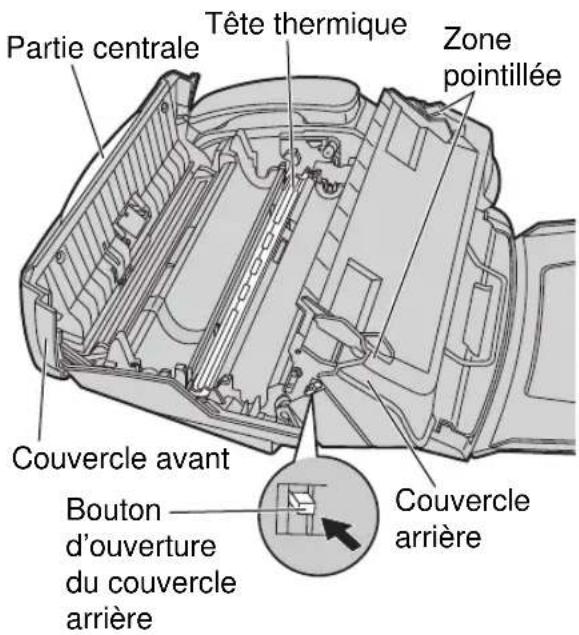 Partie centrale

Tête thermique

Zone pointillée

Couvercle avant

Bouton d'ouverture du couvercle arrière

Couvercle arrière