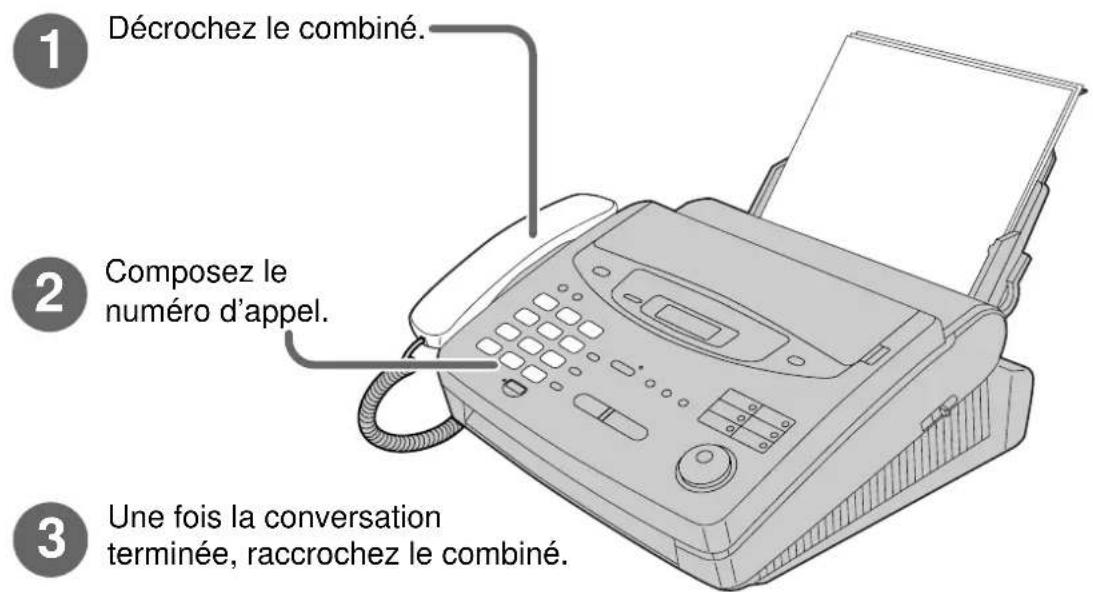 1 Décrochez le combiné.

2 Composez le numéro d'appel.

3 Une fois la conversation terminée, raccrochez le combiné.