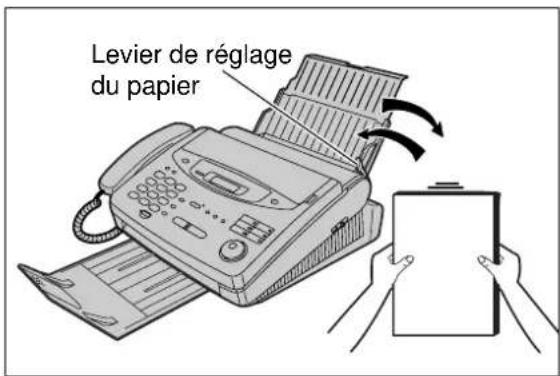 Levier de réglage du papier