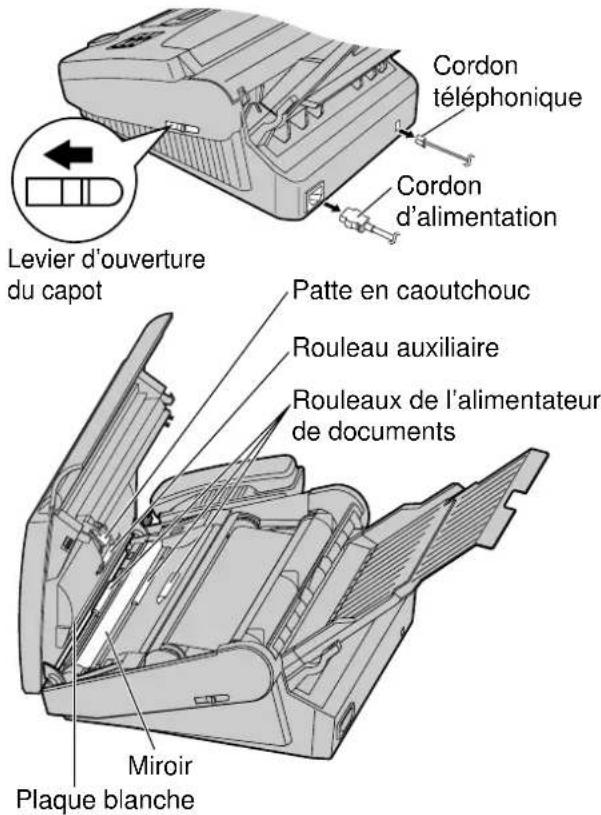 Cordon téléphonique

Cordon d'alimentation

Levier d'ouverture du capot

Patte en caoutchouc

Rouleau auxiliaire

Rouleaux de l'alimentateur de documents

Miroir

Plaque blanche