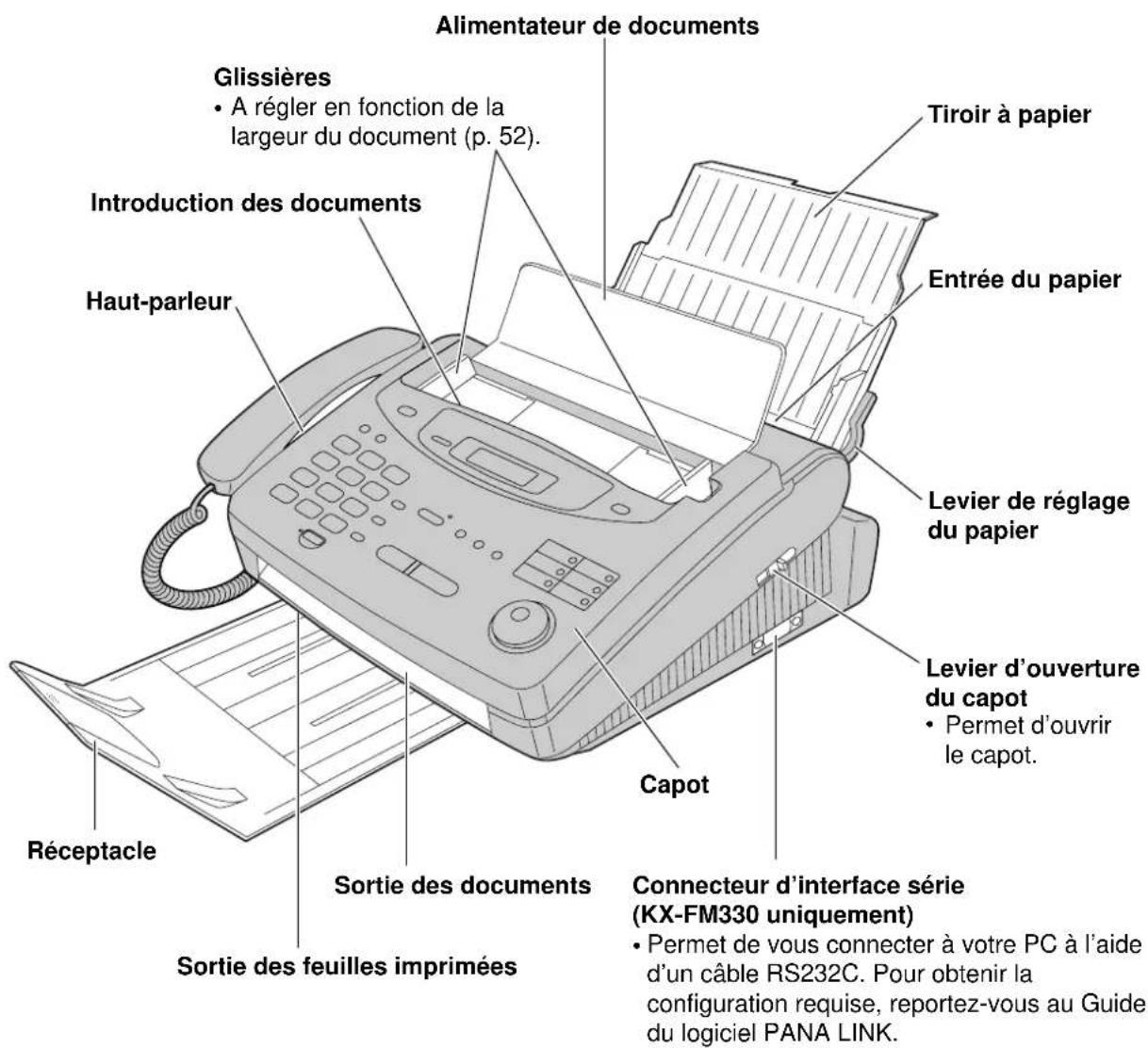 Alimentateur de documents

Glissières
• A régler en fonction de la largeur du document (p. 52).

Tiroir à papier

Introduction des documents

Entrée du papier

Haut-parleur

Levier de réglage du papier

Levier d'ouverture du capot
• Permet d'ouvrir le capot.

Capot

Réceptacle

Sortie des documents

Sortie des feuilles imprimées

Connecteur d'interface série (KX-FM330 uniquement)
• Permet de vous connecter à votre PC à l'aide d'un câble RS232C. Pour obtenir la configuration requise, reportez-vous au Guide du logiciel PANA LINK.