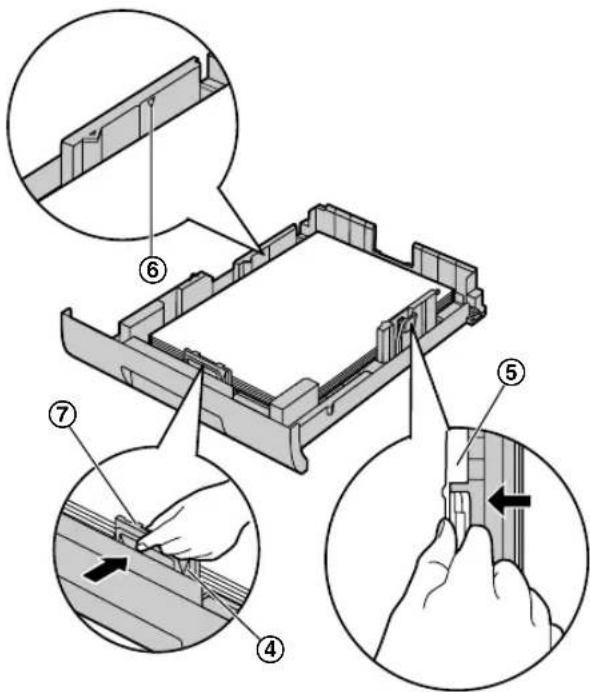 ⑥
⑤
⑦
④