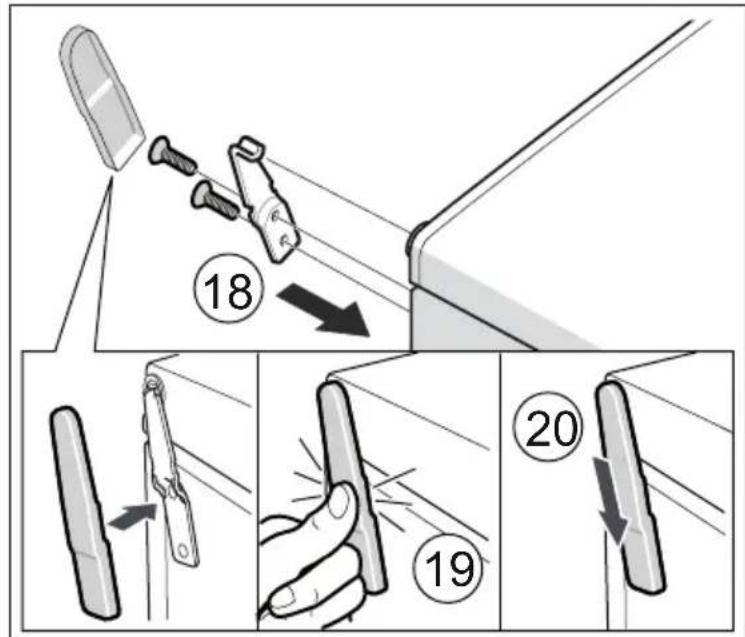 18

19

20