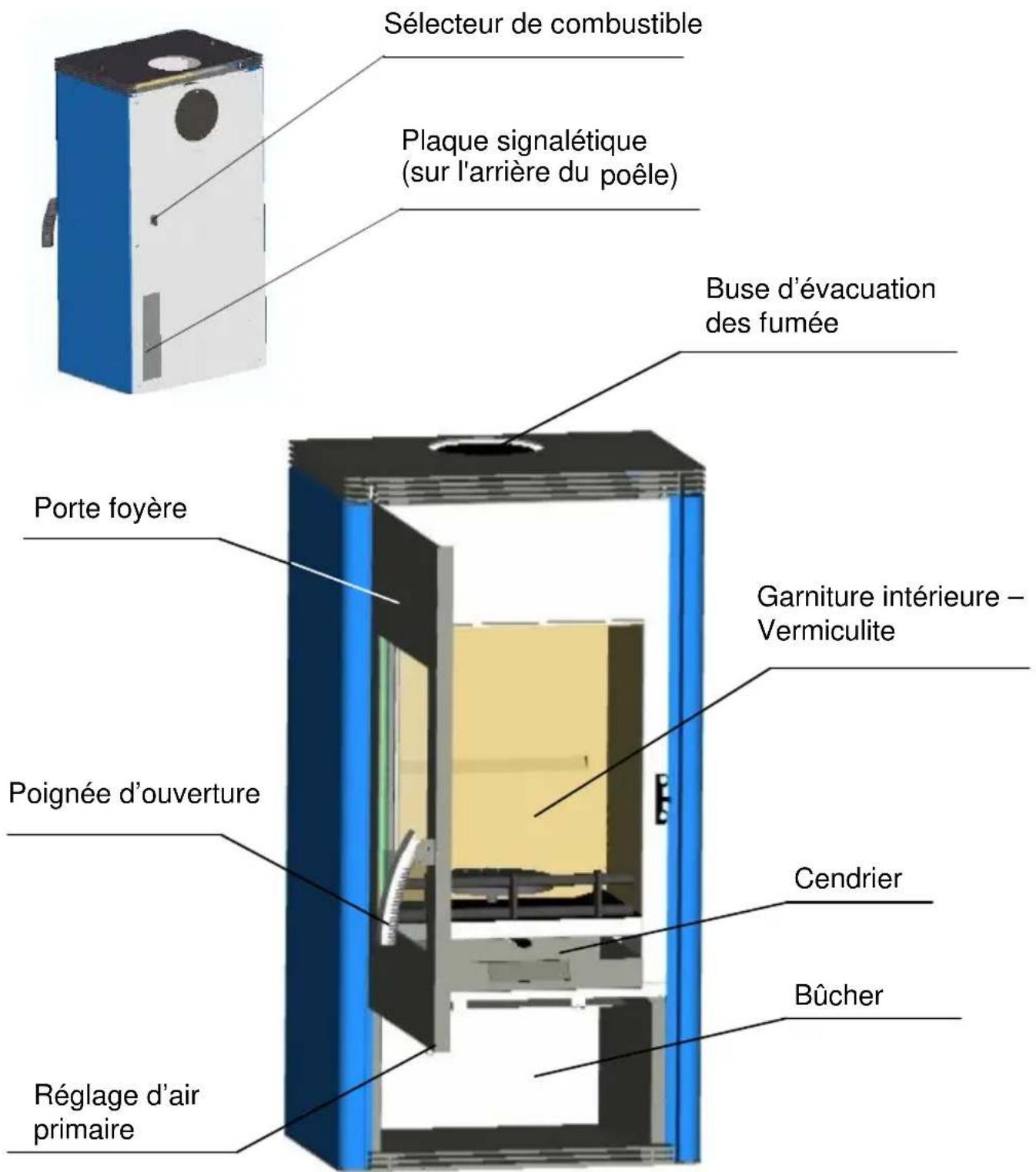 Sélecteur de combustible

Plaque signalétique (sur l'arrière du poêle)

Buse d'évacuation des fumée

Porte foyère

Garniture intérieure – Vermiculite

Poignée d'ouverture

Cendrier

Bûcher

Réglage d'air primaire