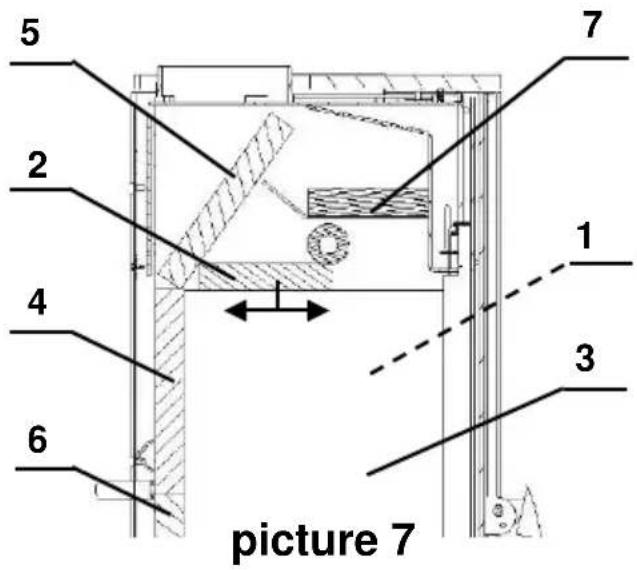 5
7
2
1
4
3
6
picture 7