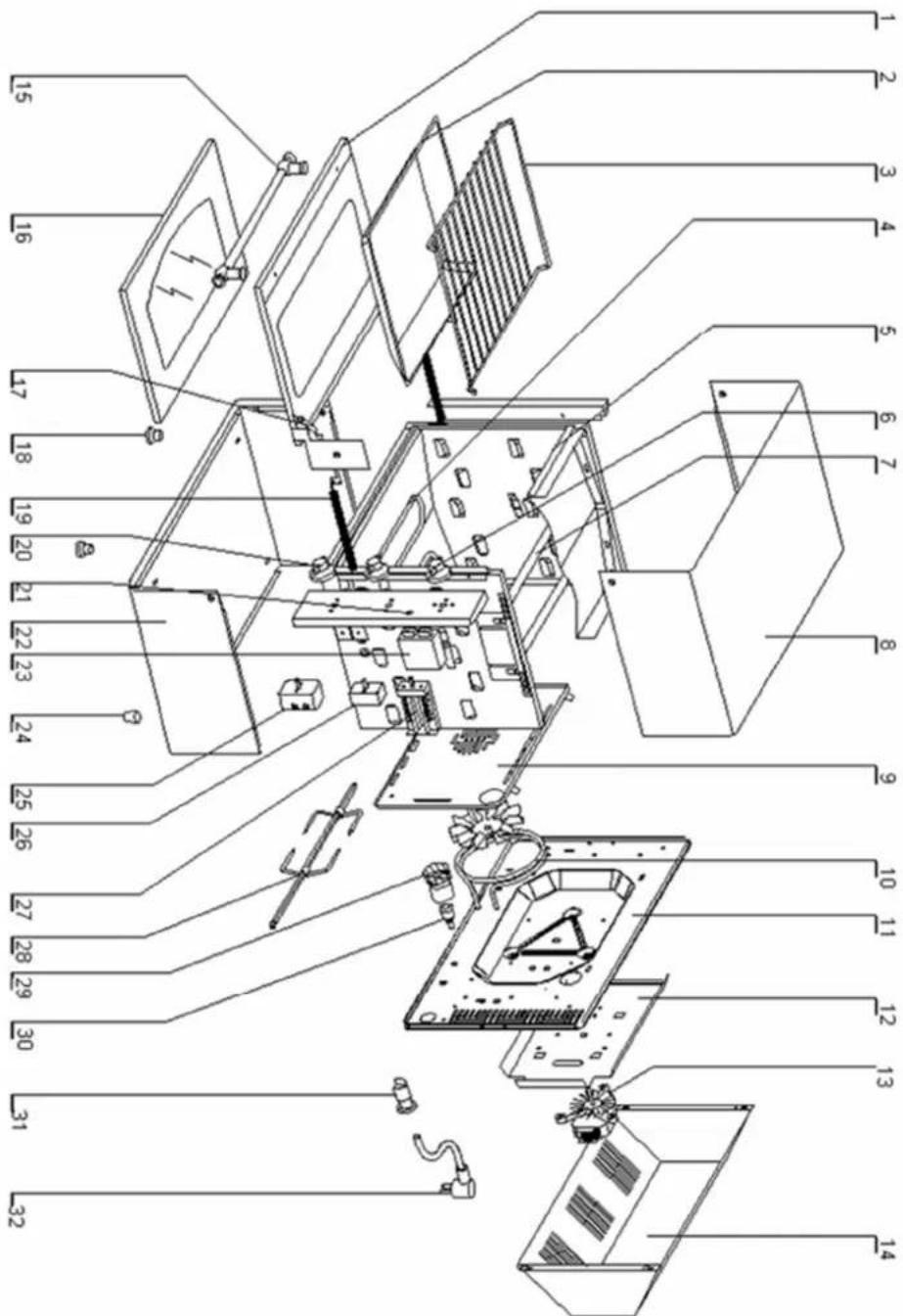 1
2
3
4
5
6
7
8
9
10
11
12
13
14
15
16
17
18
19
20
21
22
23
24
25
26
27
28
29
30
31
32