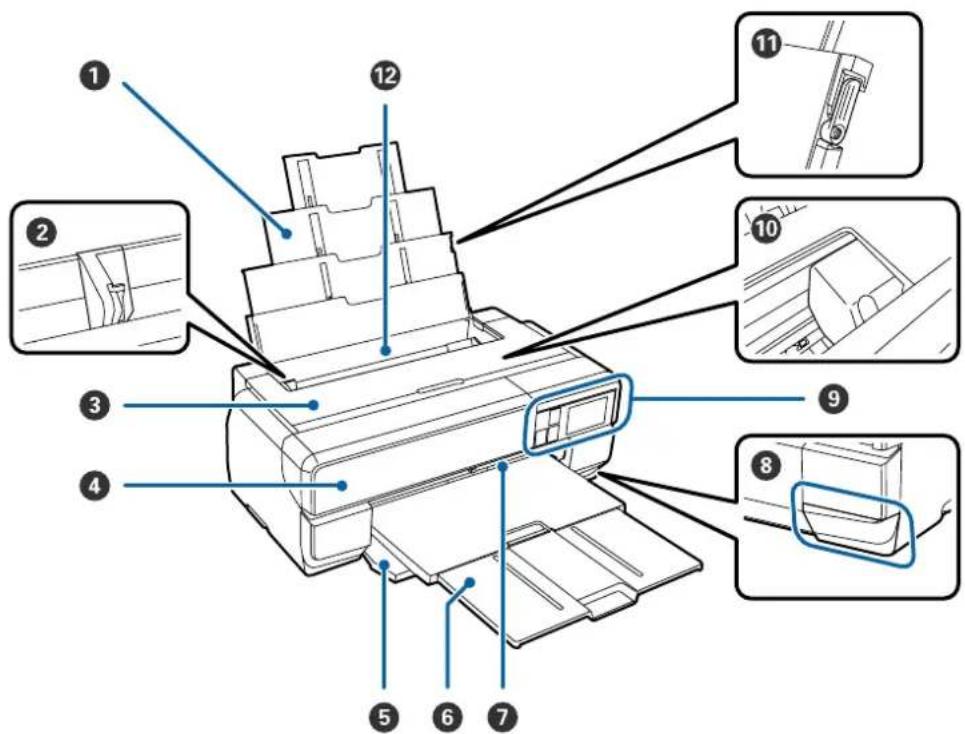 1
12
11
2
10
3
9
4
8
5
6
7