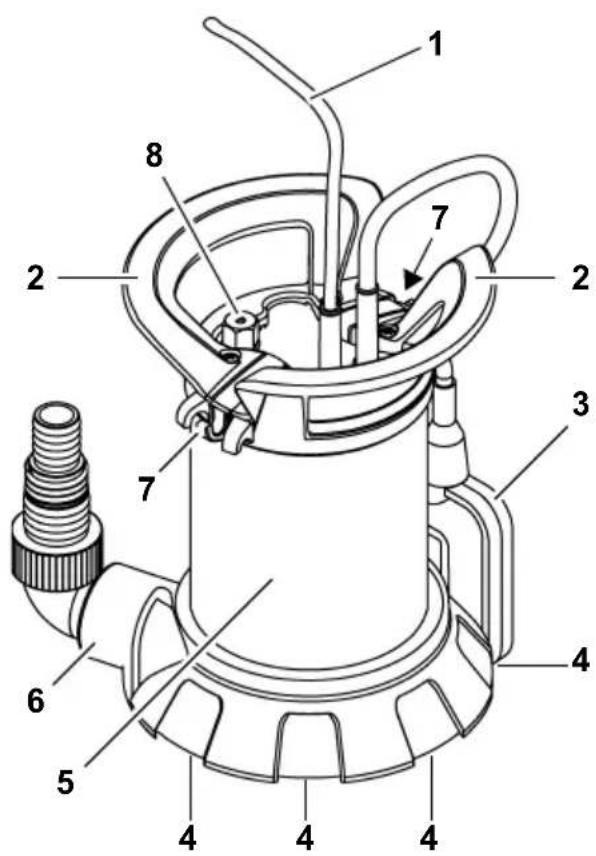 1
8
7
2
2
3
7
4
6
5
4
4
4