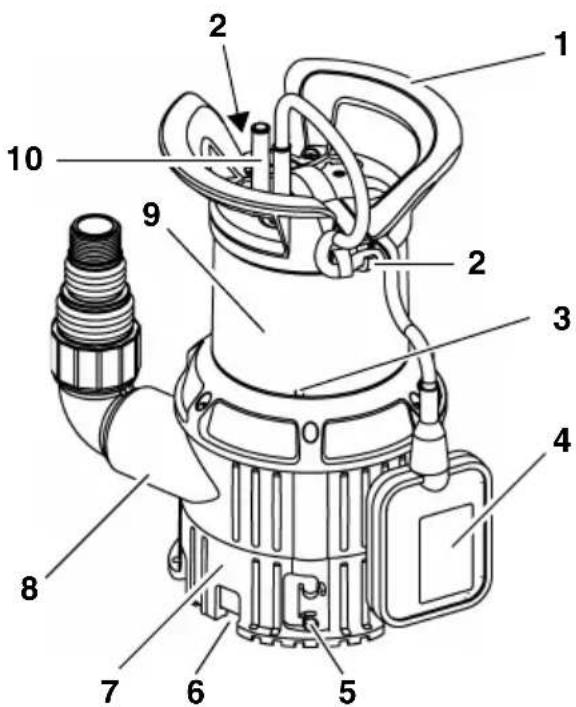 2
1
10
9
2
3
4
8
7
6
5