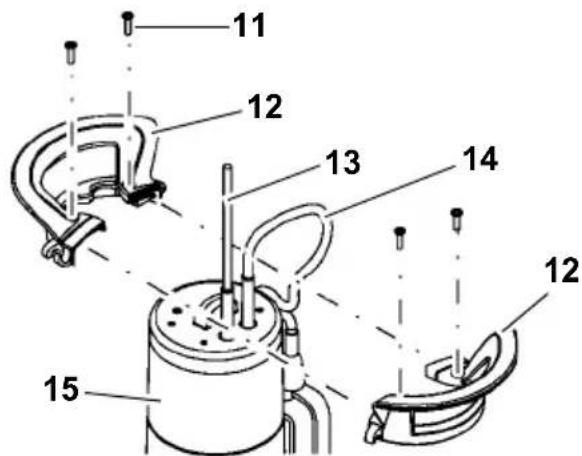 11
12
13
14
12
15