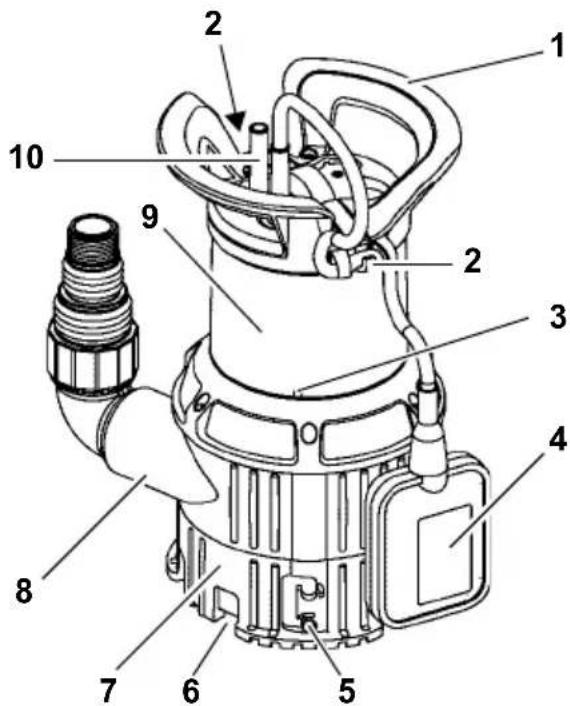 2
1
10
9
2
3
4
8
7
6
5